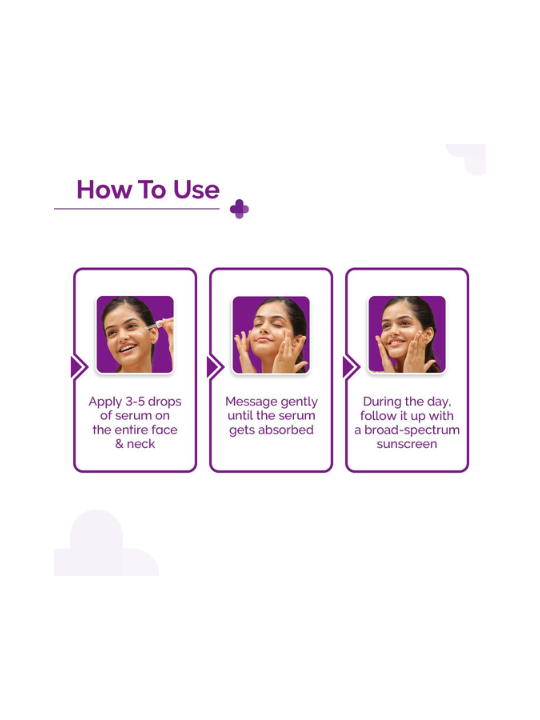 How To Use

Apply 3-5 drops of serum on the entire face & neck

Message gently until the serum gets absorbed

During the day, follow it up with a broad-spectrum sunscreen