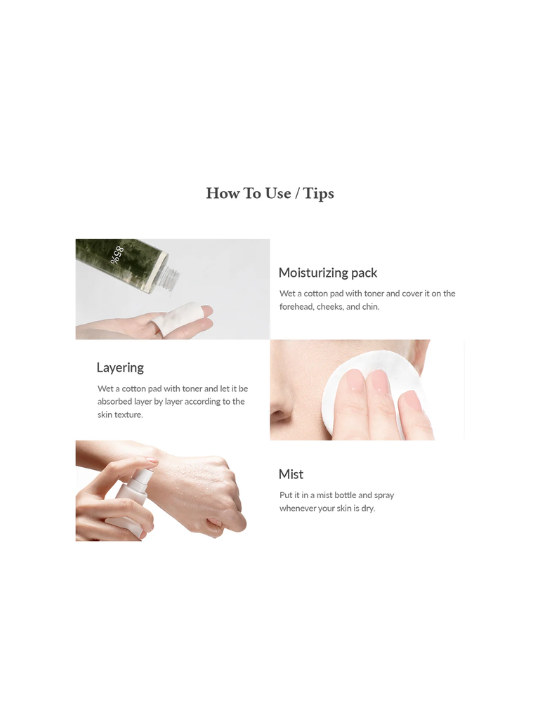 How To Use / Tips

85%

Moisturizing pack

Wet a cotton pad with toner and cover it on the forehead, cheeks, and chin.

Layering

Wet a cotton pad with toner and let it be absorbed layer by layer according to the skin texture.

Mist

Put it in a mist bottle and spray whenever your skin is dry.