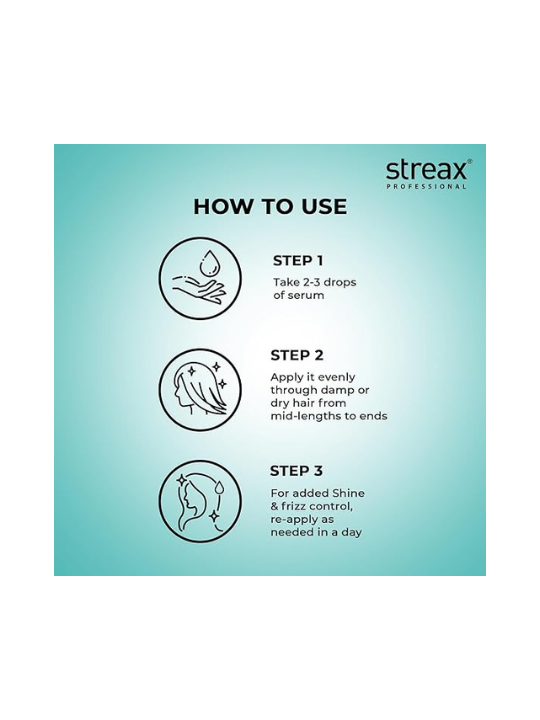 streax®
PROFESSIONAL

HOW TO USE

STEP 1
Take 2-3 drops of serum

STEP 2
Apply it evenly through damp or dry hair from mid-lengths to ends

STEP 3
For added Shine & frizz control, re-apply as needed in a day